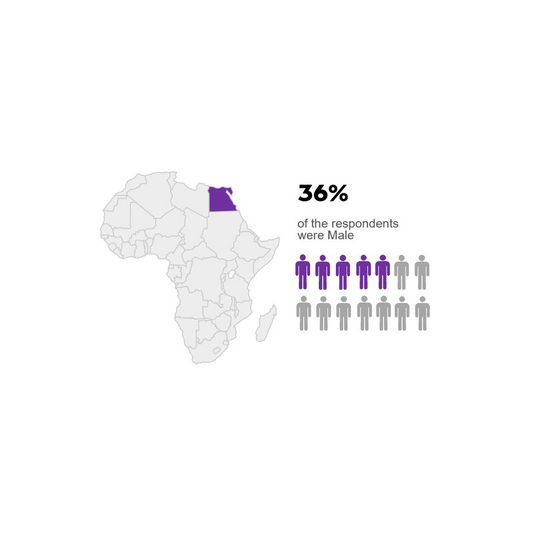 36%

of the respondents were Male